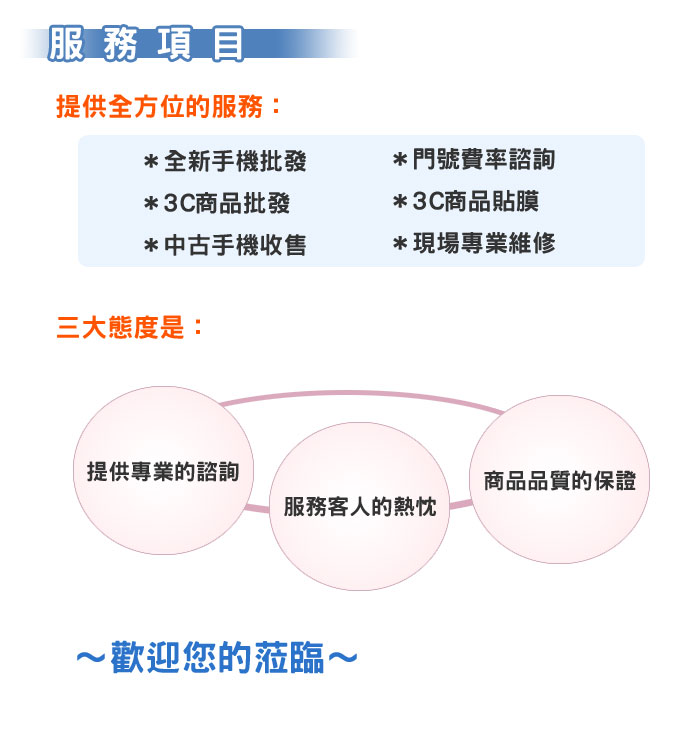 服務項目

提供全方位的服務：

＊全新手機批發
＊3C商品批發
＊中古手機收售

＊門號費率諮詢
＊3C商品貼膜
＊現場專業維修

三大態度是：

提供專業的諮詢

服務客人的熱忱

商品品質的保證

～歡迎您的蒞臨～